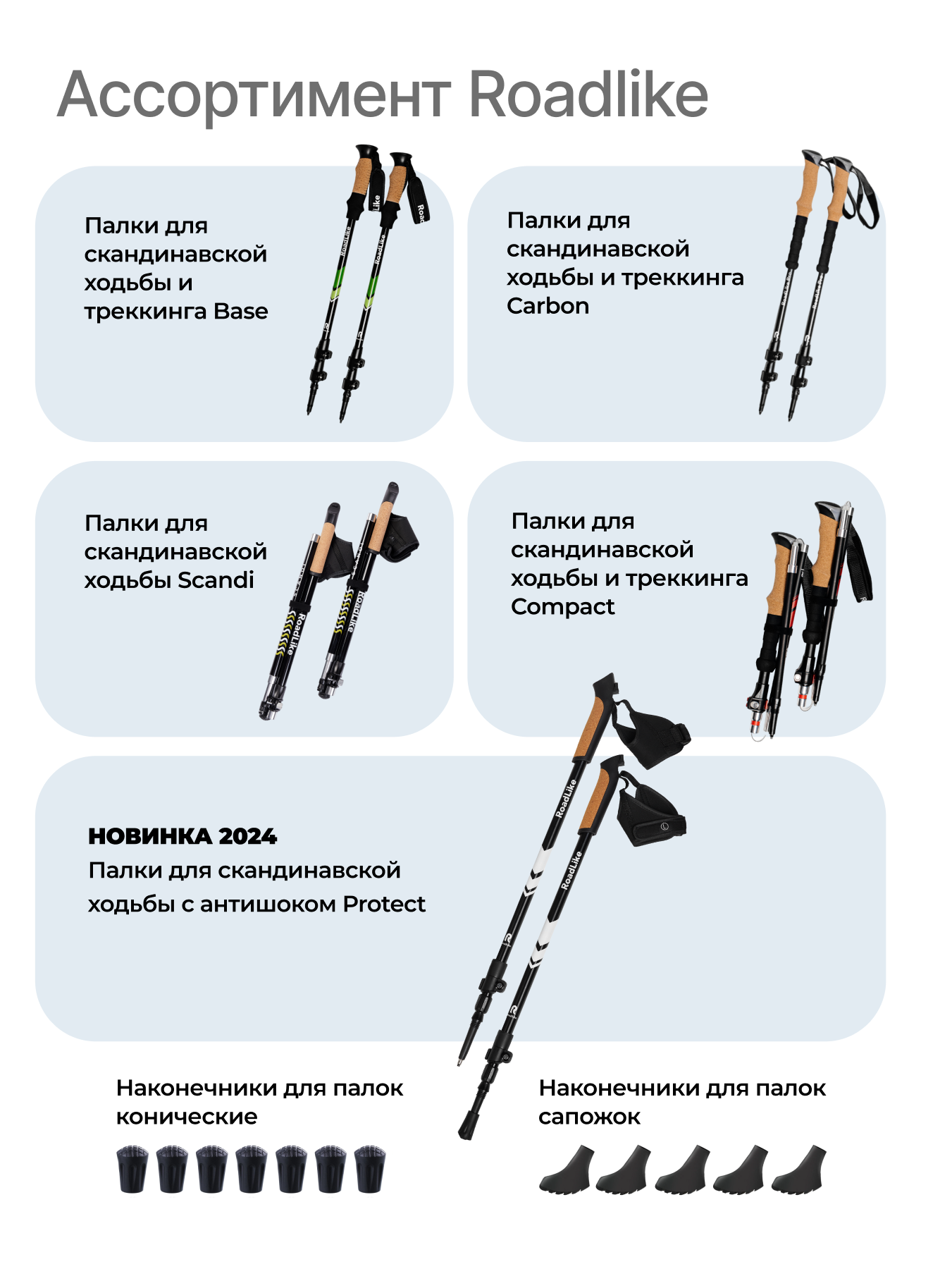 Ассортимент Roadlike

Палки для скандинавской ходьбы и треккинга Base

Палки для скандинавской ходьбы и треккинга Carbon

Палки для скандинавской ходьбы Scandi

Палки для скандинавской ходьбы и треккинга Compact

НОВИНКА 2024
Палки для скандинавской ходьбы с антишоком Protect

Наконечники для палок конические

Наконечники для палок сапожок